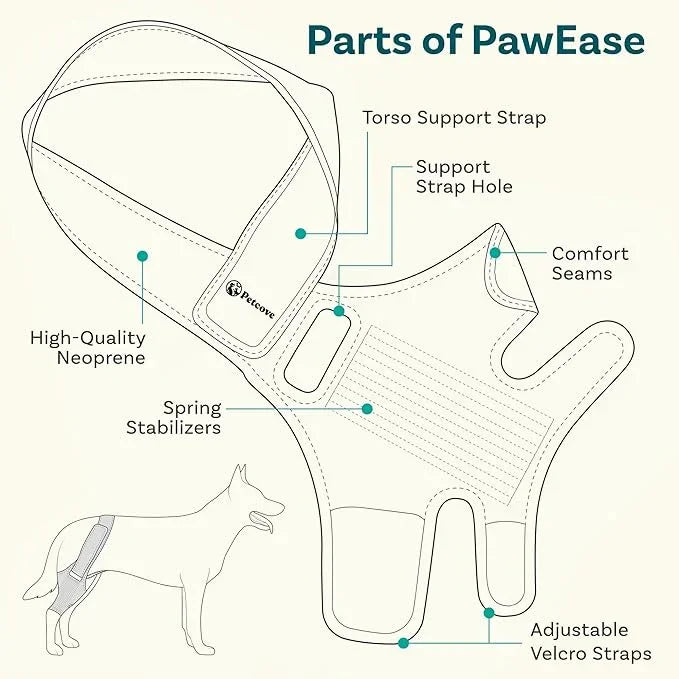 Parts of PawEase

Torso Support Strap

Support Strap Hole

Comfort Seams

Petcove

High-Quality Neoprene

Spring Stabilizers

Adjustable Velcro Straps